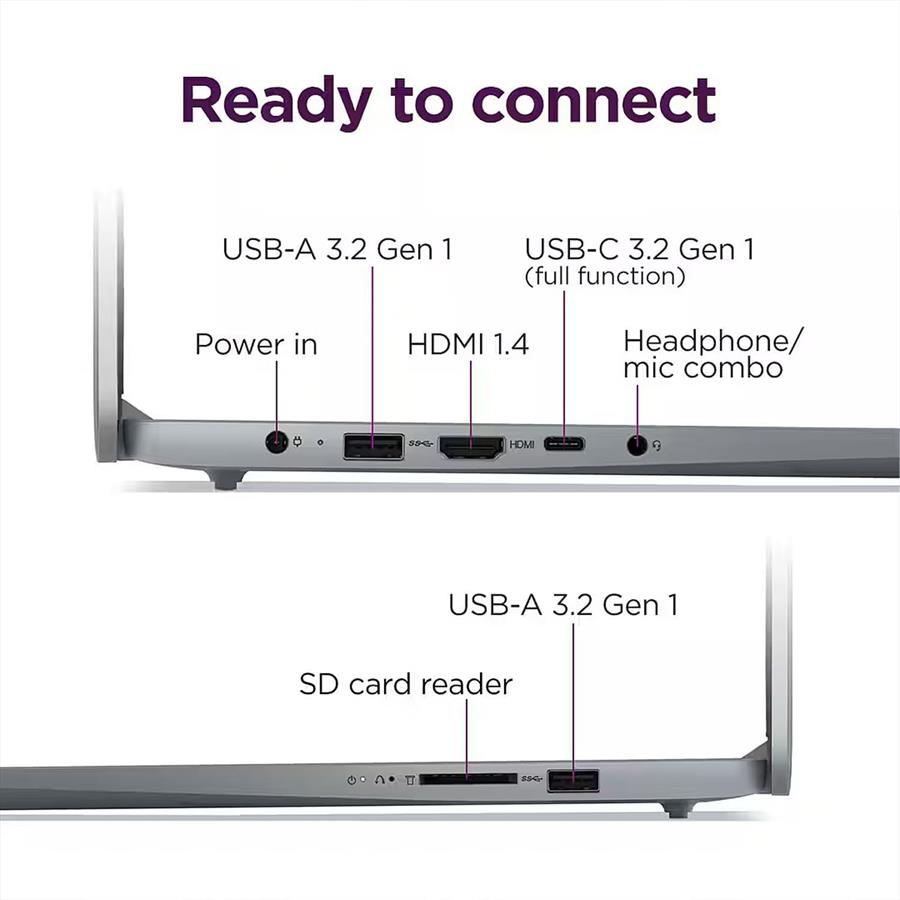 Ready to connect

USB-A 3.2 Gen 1

USB-C 3.2 Gen 1
(full function)

Power in

HDMI 1.4

Headphone/
mic combo

HDMI

USB-A 3.2 Gen 1

SD card reader