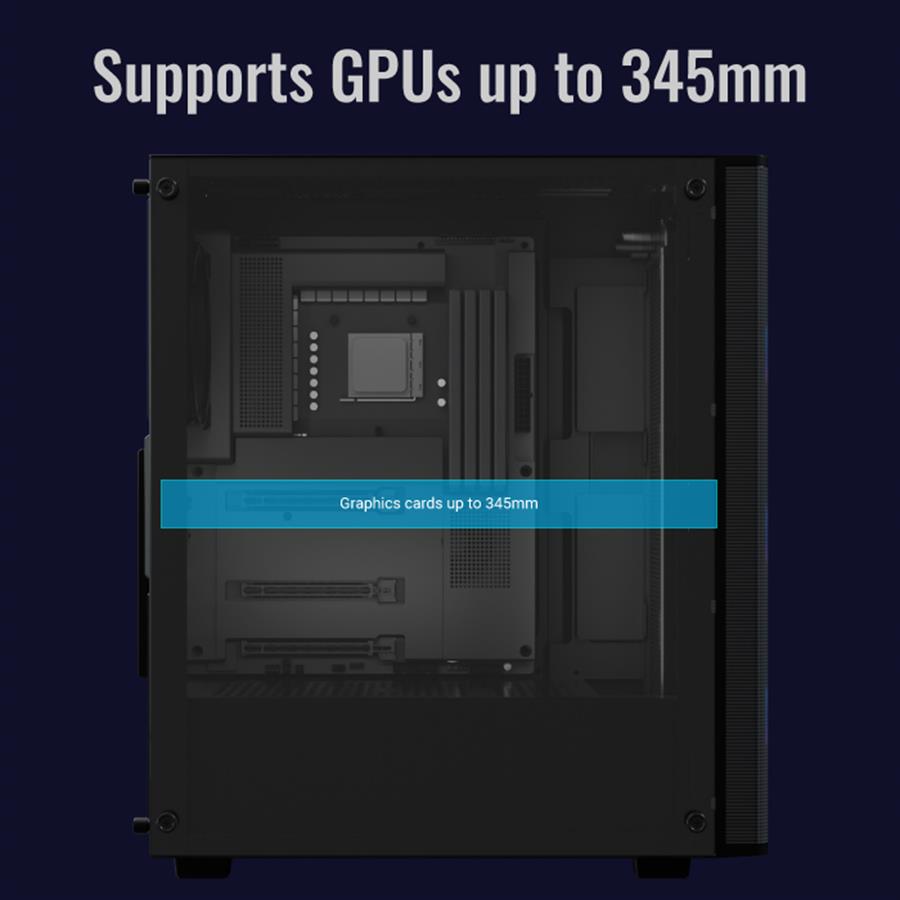 Supports GPUs up to 345mm

Graphics cards up to 345mm