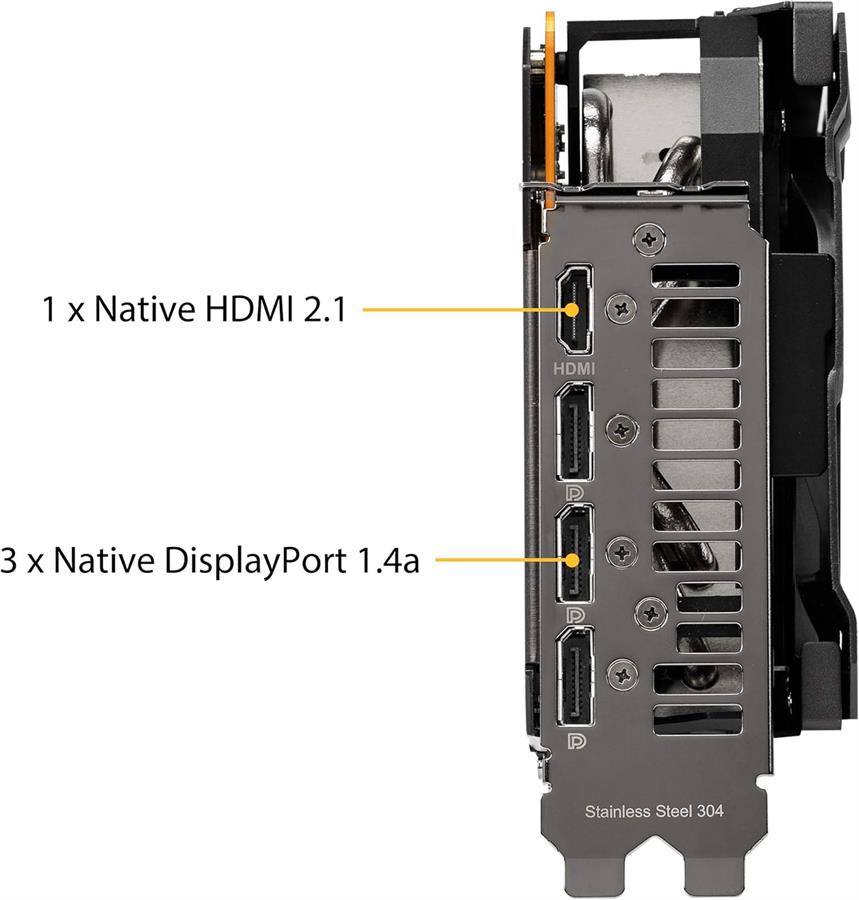 1 x Native HDMI 2.1

HDMI

3 x Native DisplayPort 1.4a

Stainless Steel 304